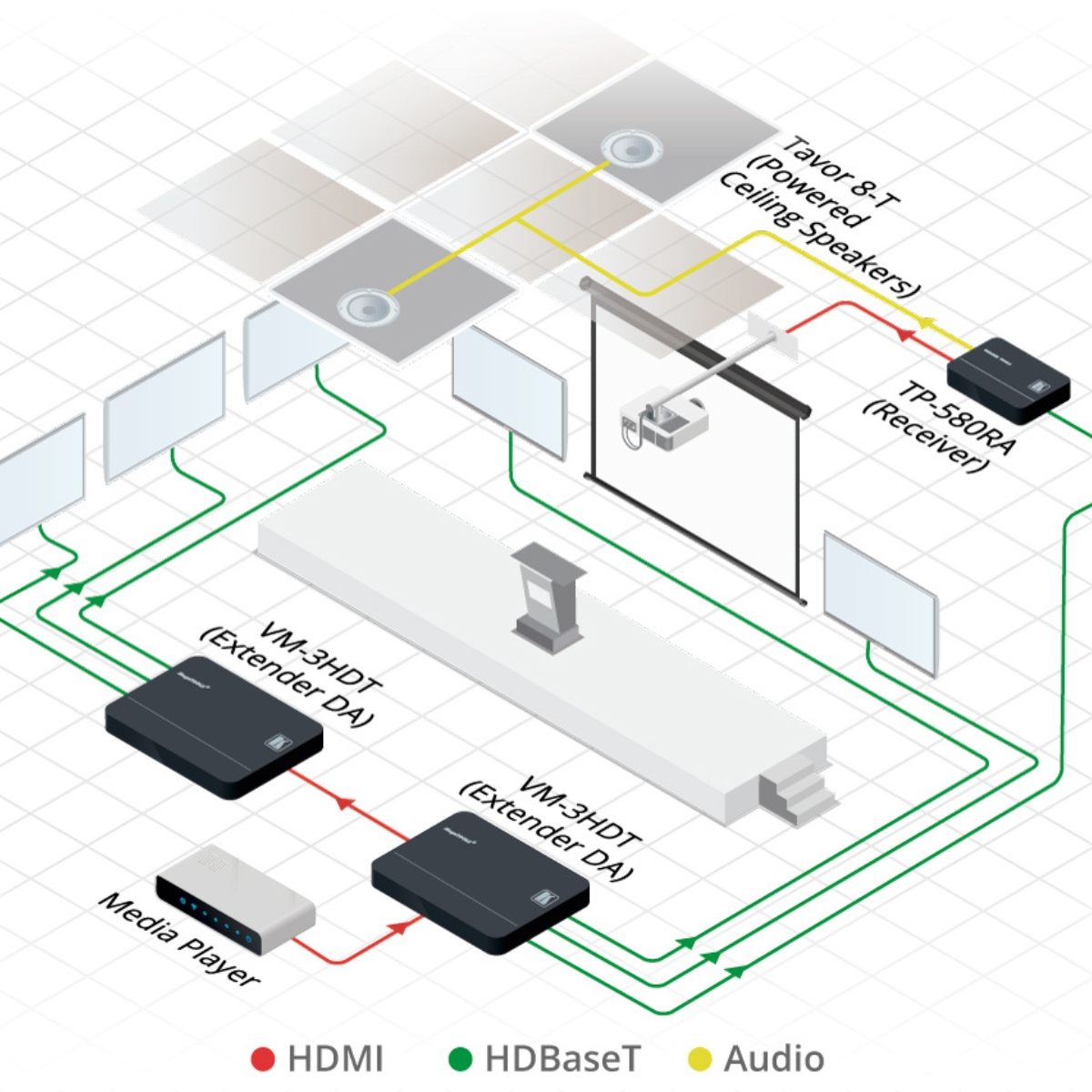 Tavor 8-T
(Powered
Ceiling Speakers)

TP-580RA
(Receiver)

VM-3HDT
(Extender DA)

VM-3HDT
(Extender DA)

Media Player

HDMI
HDBaseT
Audio